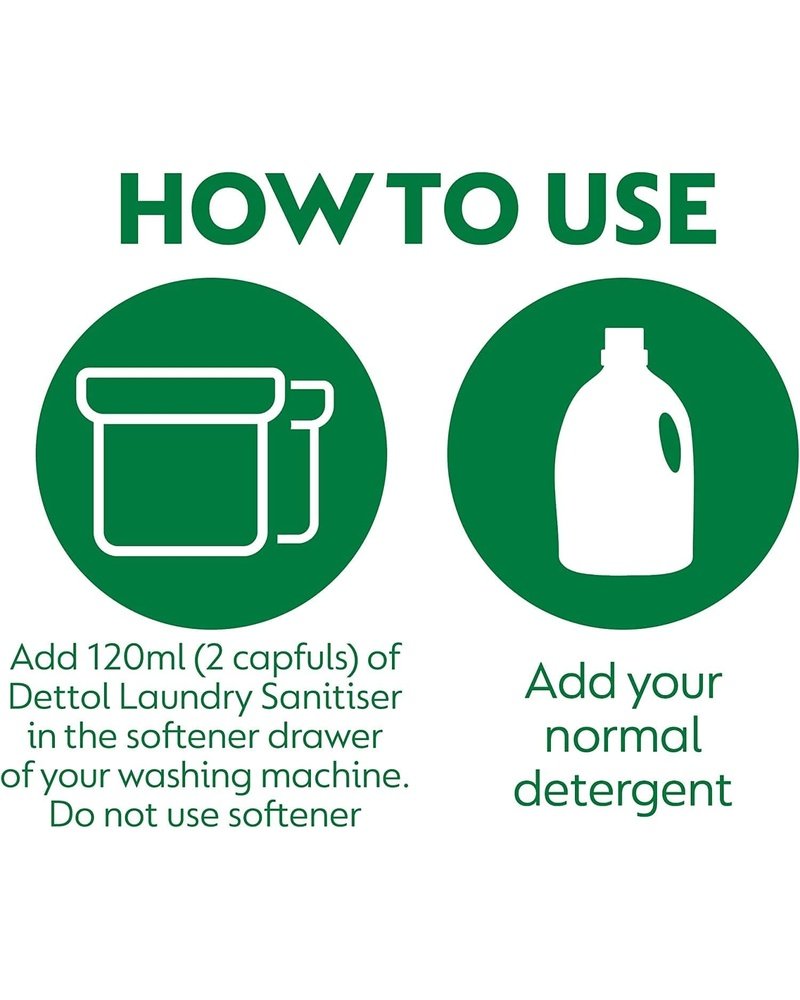 HOW TO USE

Add 120ml (2 capfuls) of Dettol Laundry Sanitiser in the softener drawer of your washing machine. Do not use softener

Add your normal detergent