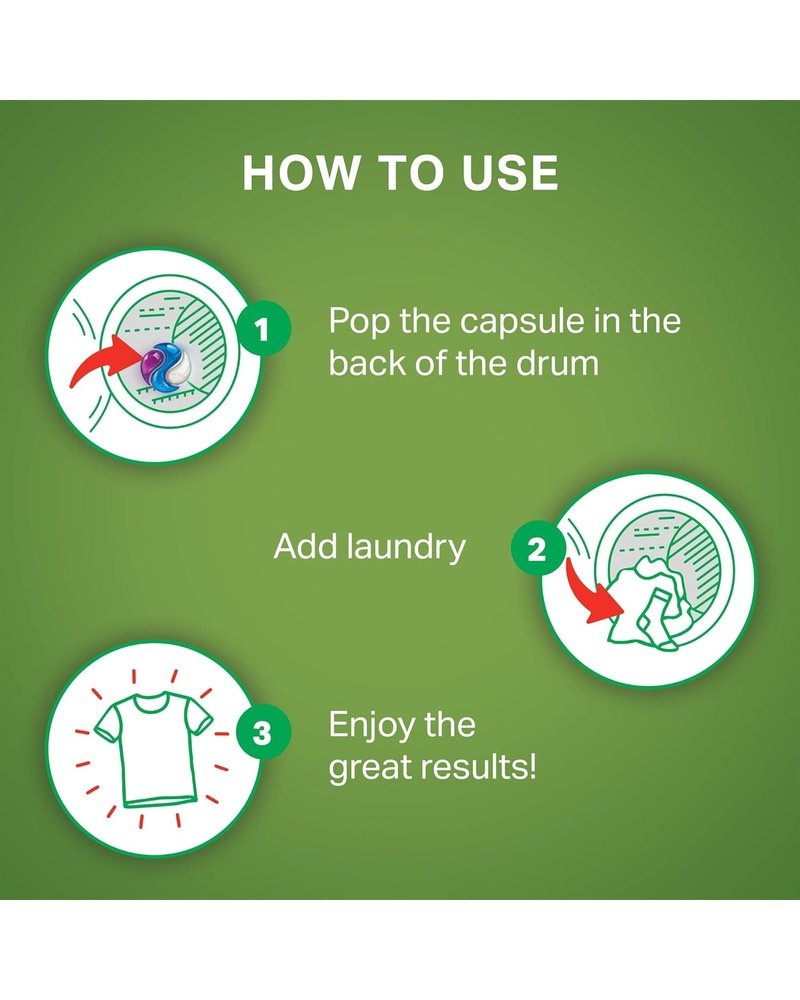 HOW TO USE

1

Pop the capsule in the back of the drum

Add laundry

2

3

Enjoy the great results!