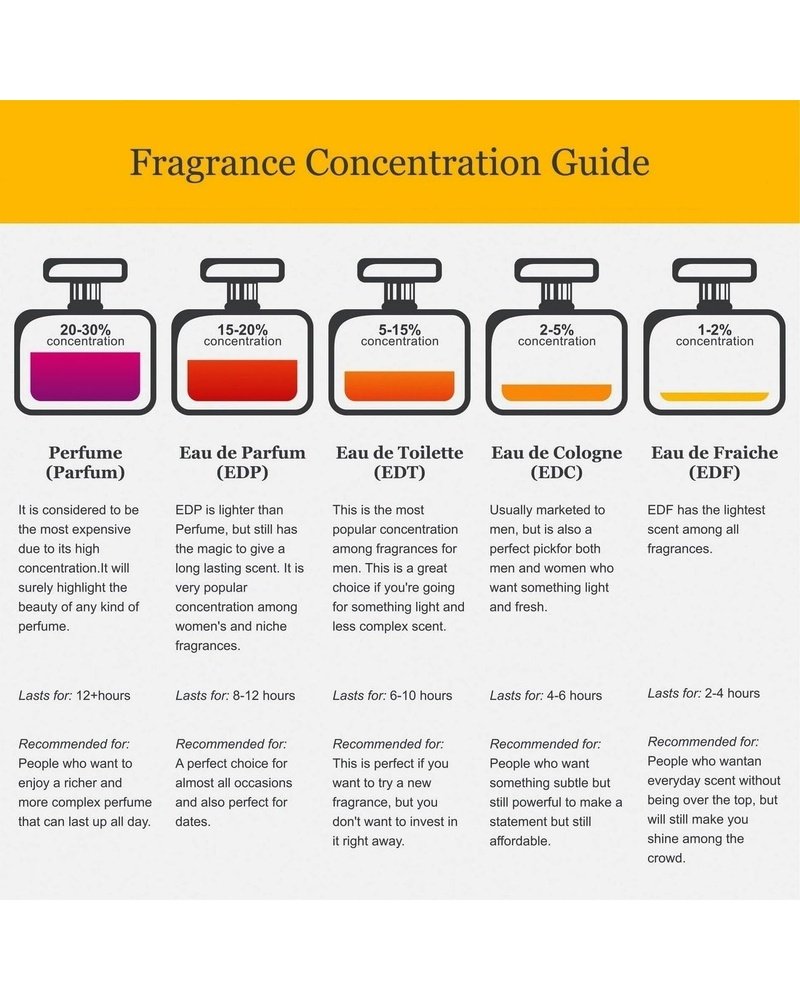 Fragrance Concentration Guide

20-30%
concentration

Perfume
(Parfum)

It is considered to be the most expensive due to its high concentration.It will surely highlight the beauty of any kind of perfume.

Lasts for: 12+hours

Recommended for:
People who want to enjoy a richer and more complex perfume that can last up all day.

15-20%
concentration

Eau de Parfum
(EDP)

EDP is lighter than Perfume, but still has the magic to give a long lasting scent. It is very popular concentration among women's and niche fragrances.

Lasts for: 8-12 hours

Recommended for:
A perfect choice for almost all occasions and also perfect for dates.

5-15%
concentration

Eau de Toilette
(EDT)

This is the most popular concentration among fragrances for men. This is a great choice if you're going for something light and less complex scent.

Lasts for: 6-10 hours

Recommended for:
This is perfect if you want to try a new fragrance, but you don't want to invest in it right away.

2-5%
concentration

Eau de Cologne
(EDC)

Usually marketed to men, but is also a perfect pickfor both men and women who want something light and fresh.

Lasts for: 4-6 hours

Recommended for:
People who want something subtle but still powerful to make a statement but still affordable.

1-2%
concentration

Eau de Fraiche
(EDF)

EDF has the lightest scent among all fragrances.

Lasts for: 2-4 hours

Recommended for:
People who wantan everyday scent without being over the top, but will still make you shine among the crowd.