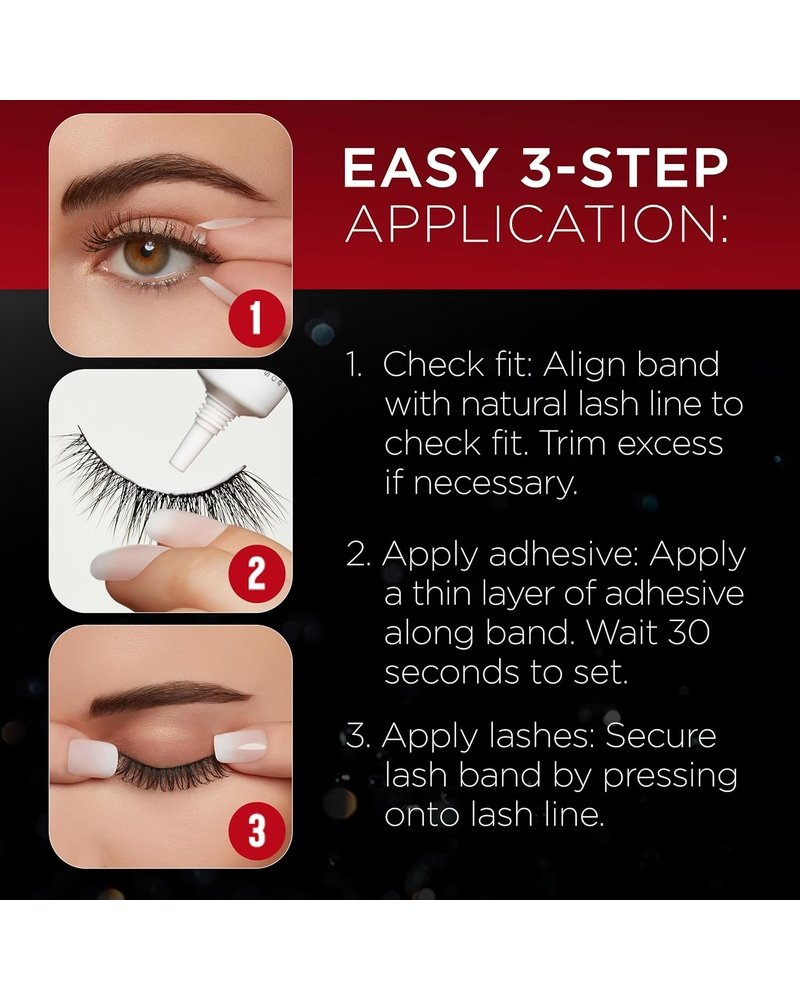 1

2

3

EASY 3-STEP APPLICATION:

1. Check fit: Align band with natural lash line to check fit. Trim excess if necessary.

2. Apply adhesive: Apply a thin layer of adhesive along band. Wait 30 seconds to set.

3. Apply lashes: Secure lash band by pressing onto lash line.